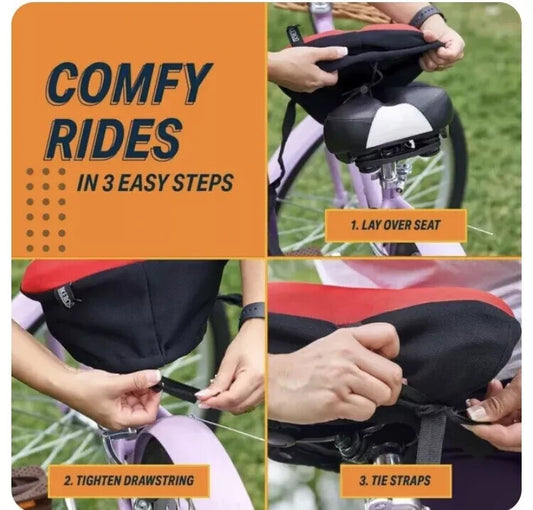 COMFY RIDES
IN 3 EASY STEPS

1. LAY OVER SEAT

2. TIGHTEN DRAWSTRING

3. TIE STRAPS