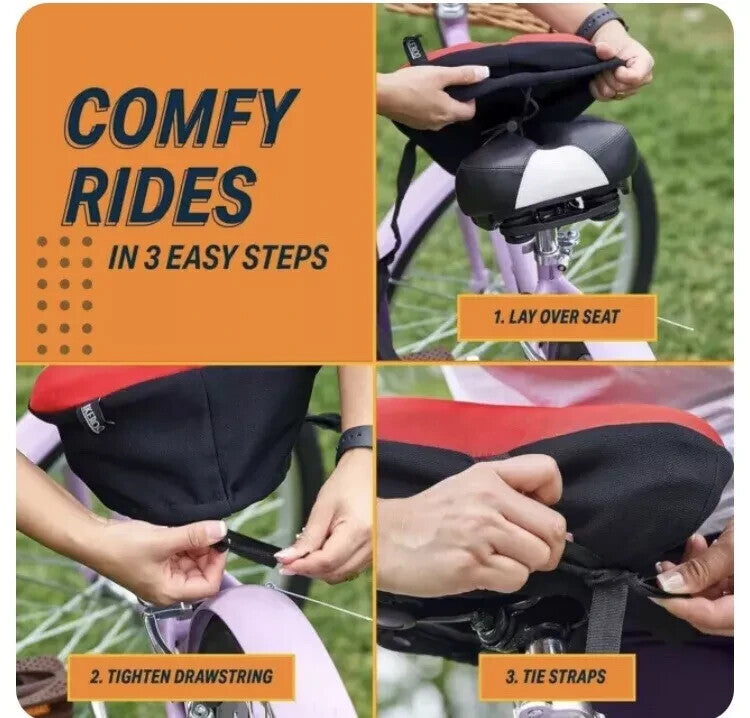 COMFY RIDES
IN 3 EASY STEPS

1. LAY OVER SEAT

2. TIGHTEN DRAWSTRING

3. TIE STRAPS