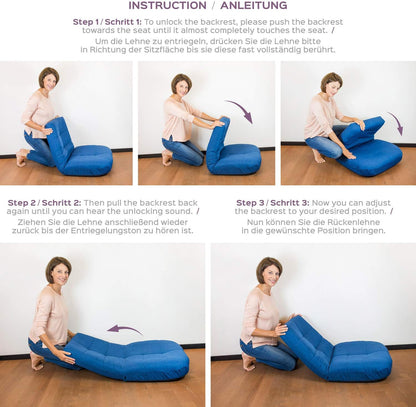 INSTRUCTION / ANLEITUNG

Step 1 / Schritt 1: To unlock the backrest, please push the backrest towards the seat until it almost completely touches the seat. /
Um die Lehne zu entriegeln, drücken Sie die Lehne bitte in Richtung der Sitzfläche bis sie diese fast vollständig berührt.

Step 2 / Schritt 2: Then pull the backrest back again until you can hear the unlocking sound. /
Ziehen Sie die Lehne anschließend wieder zurück bis der Entriegelungston zu hören ist.

Step 3 / Schritt 3: Now you can adjust the backrest to your desired position. /
Nun können Sie die Rückenlehne in die gewünschte Position bringen.