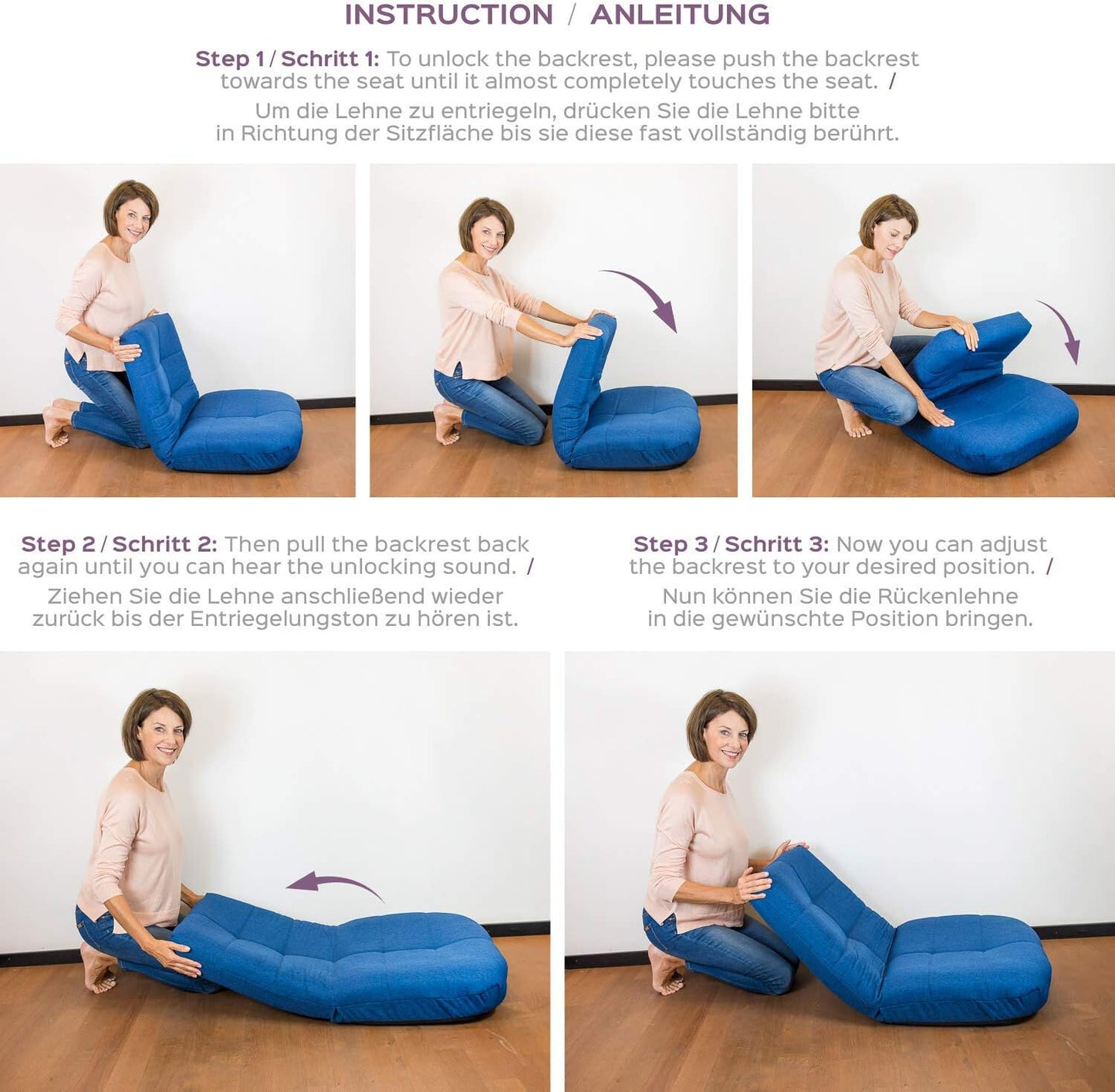 INSTRUCTION / ANLEITUNG

Step 1 / Schritt 1: To unlock the backrest, please push the backrest towards the seat until it almost completely touches the seat. /
Um die Lehne zu entriegeln, drücken Sie die Lehne bitte in Richtung der Sitzfläche bis sie diese fast vollständig berührt.

Step 2 / Schritt 2: Then pull the backrest back again until you can hear the unlocking sound. /
Ziehen Sie die Lehne anschließend wieder zurück bis der Entriegelungston zu hören ist.

Step 3 / Schritt 3: Now you can adjust the backrest to your desired position. /
Nun können Sie die Rückenlehne in die gewünschte Position bringen.