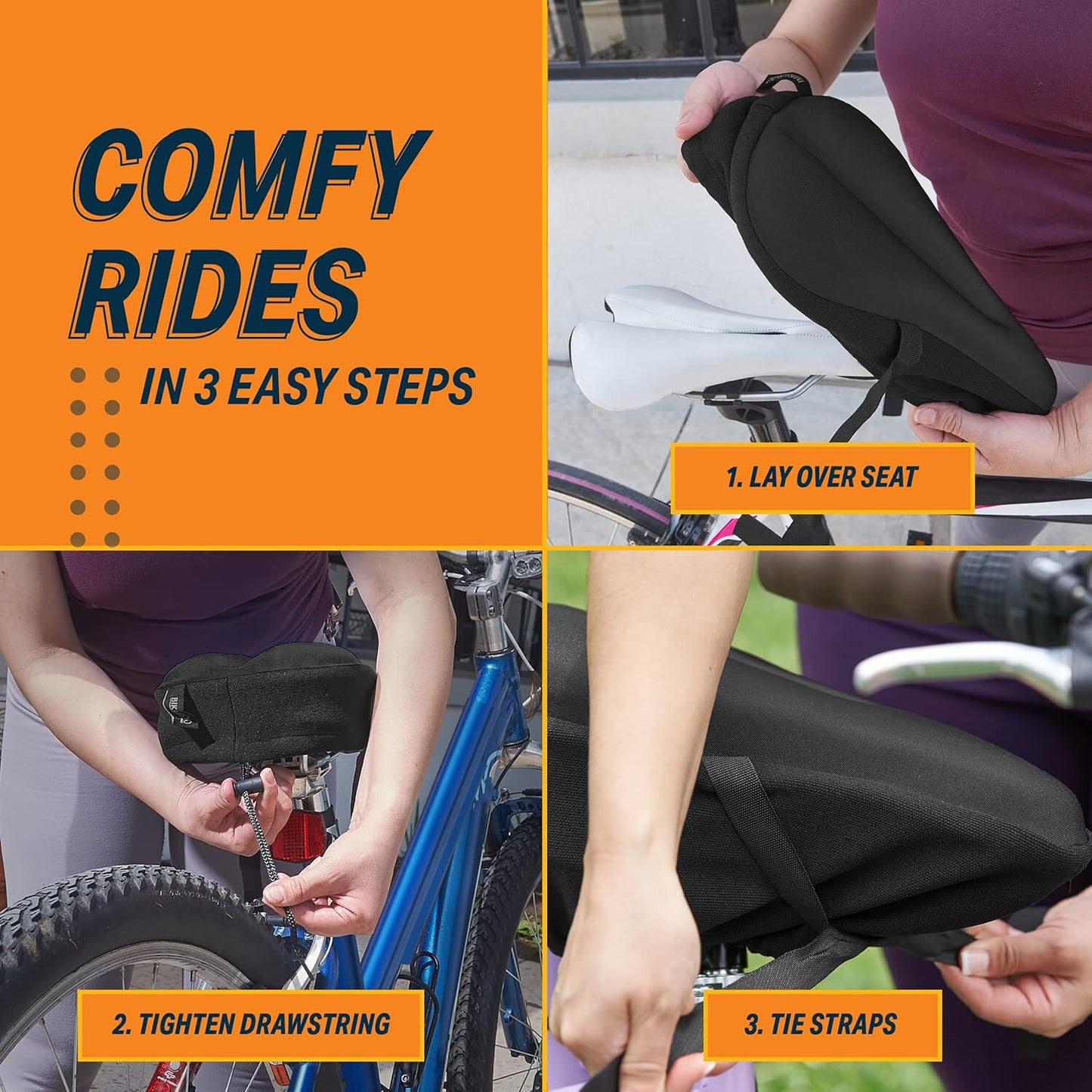 COMFY RIDES

IN 3 EASY STEPS

1. LAY OVER SEAT

2. TIGHTEN DRAWSTRING

3. TIE STRAPS