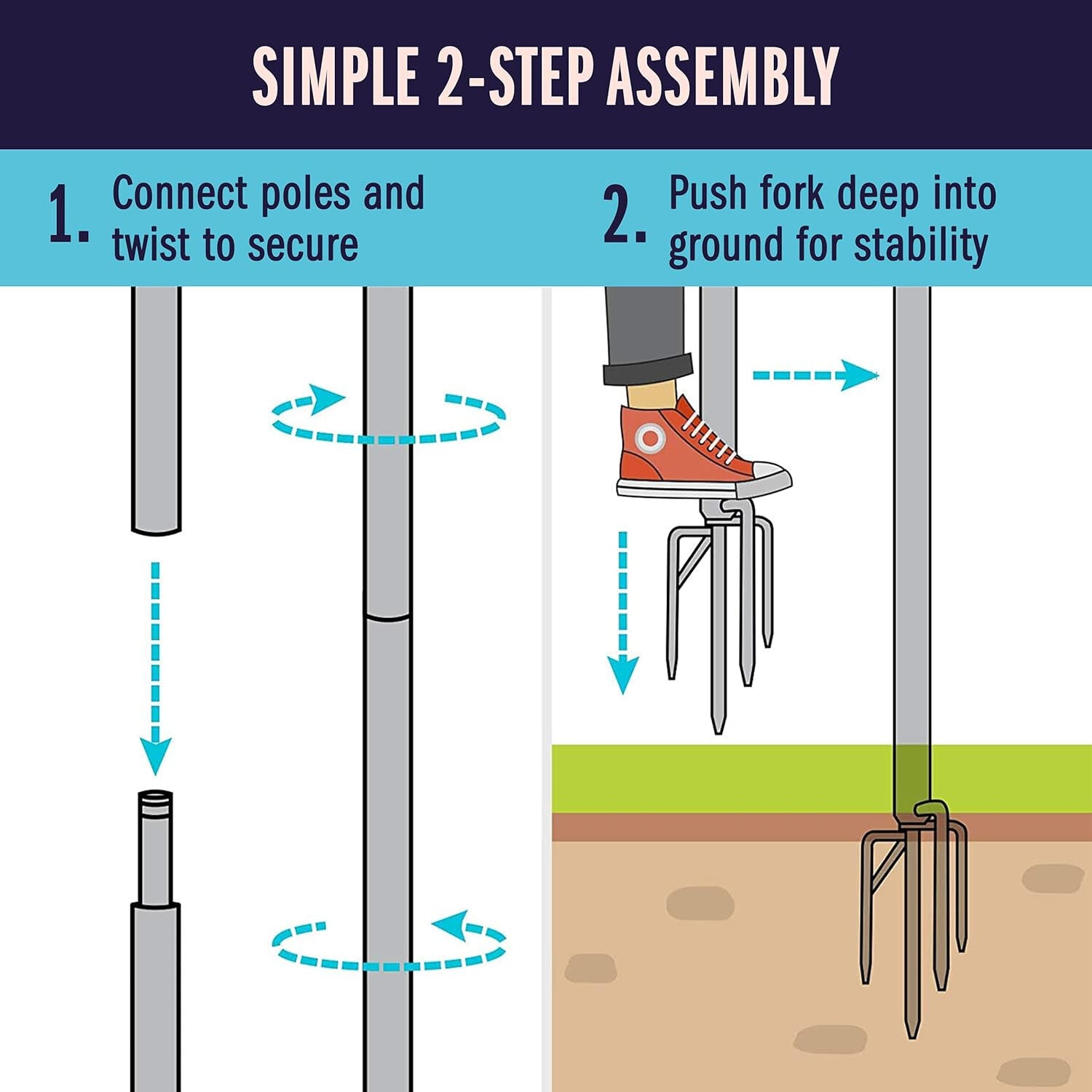 SIMPLE 2-STEP ASSEMBLY

1. Connect poles and twist to secure

2. Push fork deep into ground for stability