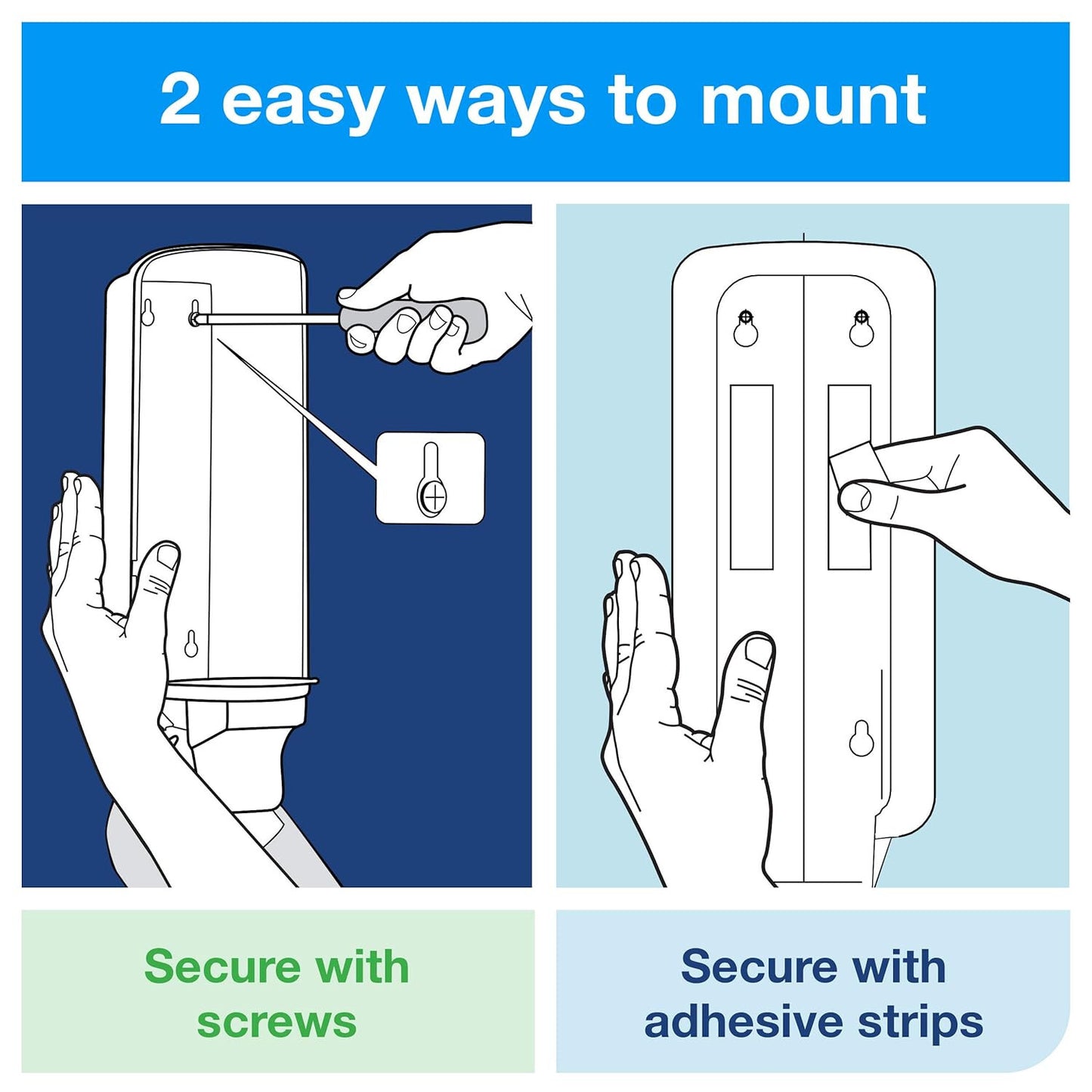 2 easy ways to mount

Secure with screws

Secure with adhesive strips